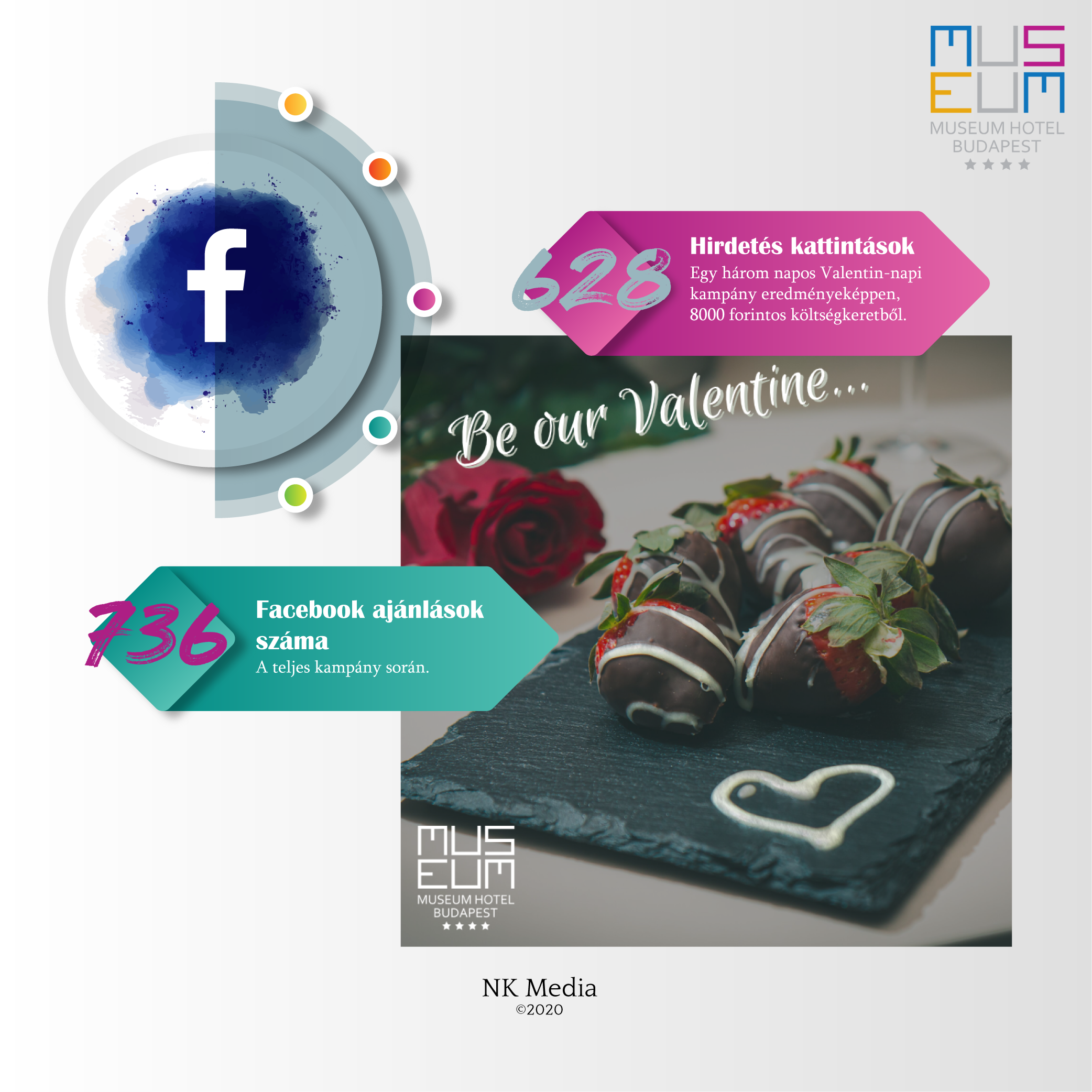 MUS
EUM
MUSEUM HOTEL
BUDAPEST
★★★★

f

628
Hirdetés kattintások
Egy három napos Valentin-napi kampány eredményeképpen, 8000 forintos költségkeretből.

Be our Valentine...

736
Facebook ajánlások száma
A teljes kampány során.

MUS
EUM
MUSEUM HOTEL
BUDAPEST
★★★★

NK Media
©2020